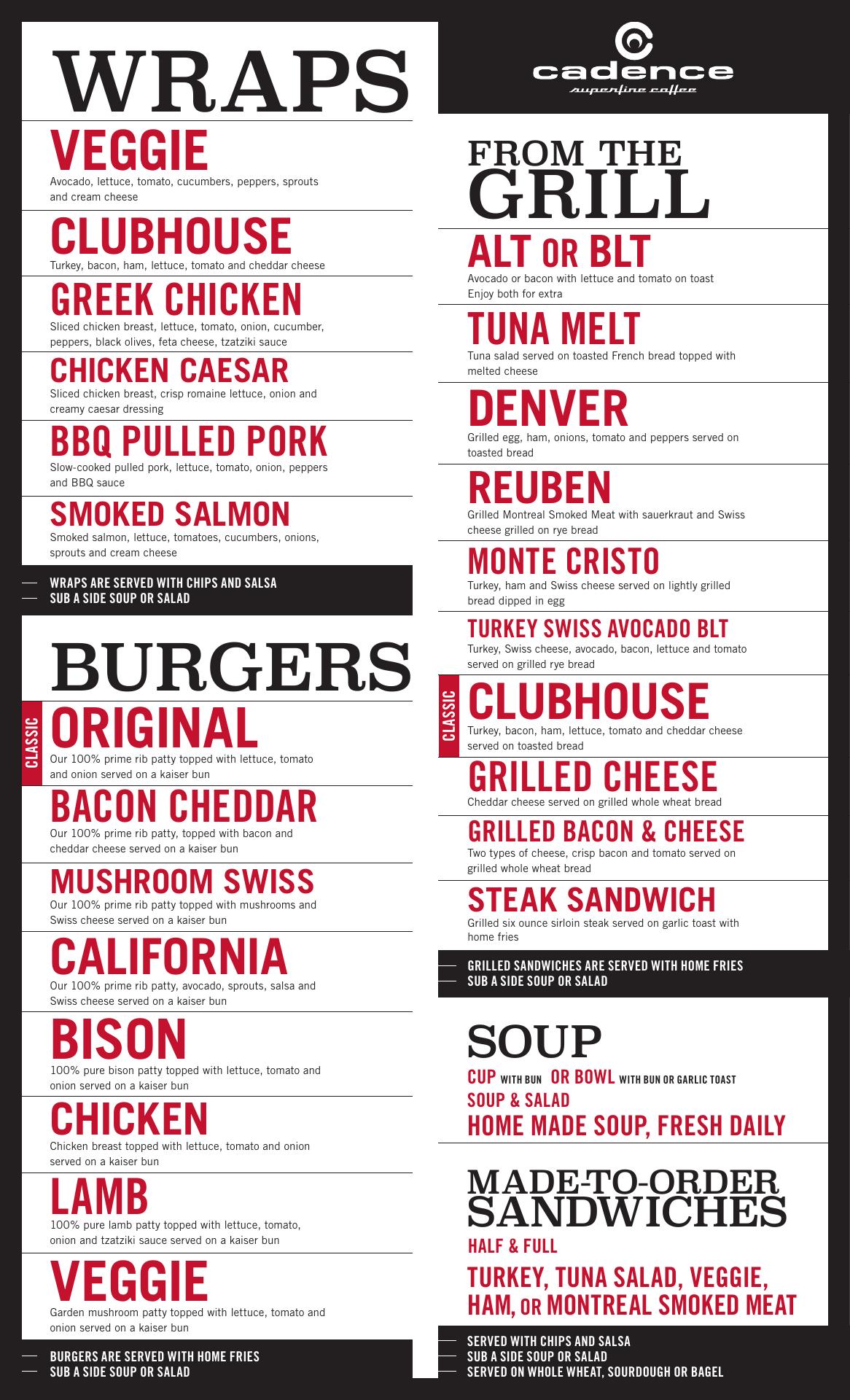 WRAPS

VEGGIE
Avocado, lettuce, tomato, cucumbers, peppers, sprouts and cream cheese

CLUBHOUSE
Turkey, bacon, ham, lettuce, tomato and cheddar cheese

GREEK CHICKEN
Sliced chicken breast, lettuce, tomato, onion, cucumber, peppers, black olives, feta cheese, tzatziki sauce

CHICKEN CAESAR
Sliced chicken breast, crisp romaine lettuce, onion and creamy caesar dressing

BBQ PULLED PORK
Slow-cooked pulled pork, lettuce, tomato, onion, peppers and BBQ sauce

SMOKED SALMON
Smoked salmon, lettuce, tomatoes, cucumbers, onions, sprouts and cream cheese

- WRAPS ARE SERVED WITH CHIPS AND SALSA
- SUB A SIDE SOUP OR SALAD

BURGERS

CLASSIC
ORIGINAL
Our 100% prime rib patty topped with lettuce, tomato and onion served on a kaiser bun

BACON CHEDDAR
Our 100% prime rib patty, topped with bacon and cheddar cheese served on a kaiser bun

MUSHROOM SWISS
Our 100% prime rib patty topped with mushrooms and Swiss cheese served on a kaiser bun

CALIFORNIA
Our 100% prime rib patty, avocado, sprouts, salsa and Swiss cheese served on a kaiser bun

BISON
100% pure bison patty topped with lettuce, tomato and onion served on a kaiser bun

CHICKEN
Chicken breast topped with lettuce, tomato and onion served on a kaiser bun

LAMB
100% pure lamb patty topped with lettuce, tomato, onion and tzatziki sauce served on a kaiser bun

VEGGIE
Garden mushroom patty topped with lettuce, tomato and onion served on a kaiser bun

- BURGERS ARE SERVED WITH HOME FRIES
- SUB A SIDE SOUP OR SALAD

cadence
superfine coffee

FROM THE
GRILL

ALT OR BLT
Avocado or bacon with lettuce and tomato on toast
Enjoy both for extra

TUNA MELT
Tuna salad served on toasted French bread topped with melted cheese

DENVER
Grilled egg, ham, onions, tomato and peppers served on toasted bread

REUBEN
Grilled Montreal Smoked Meat with sauerkraut and Swiss cheese grilled on rye bread

MONTE CRISTO
Turkey, ham and Swiss cheese served on lightly grilled bread dipped in egg

TURKEY SWISS AVOCADO BLT
Turkey, Swiss cheese, avocado, bacon, lettuce and tomato served on grilled rye bread

CLASSIC
CLUBHOUSE
Turkey, bacon, ham, lettuce, tomato and cheddar cheese served on toasted bread

GRILLED CHEESE
Cheddar cheese served on grilled whole wheat bread

GRILLED BACON & CHEESE
Two types of cheese, crisp bacon and tomato served on grilled whole wheat bread

STEAK SANDWICH
Grilled six ounce sirloin steak served on garlic toast with home fries

- GRILLED SANDWICHES ARE SERVED WITH HOME FRIES
- SUB A SIDE SOUP OR SALAD

SOUP
CUP WITH BUN OR BOWL WITH BUN OR GARLIC TOAST
SOUP & SALAD
HOME MADE SOUP, FRESH DAILY

MADE-TO-ORDER
SANDWICHES
HALF & FULL
TURKEY, TUNA SALAD, VEGGIE, HAM, OR MONTREAL SMOKED MEAT

- SERVED WITH CHIPS AND SALSA
- SUB A SIDE SOUP OR SALAD
- SERVED ON WHOLE WHEAT, SOURDOUGH OR BAGEL