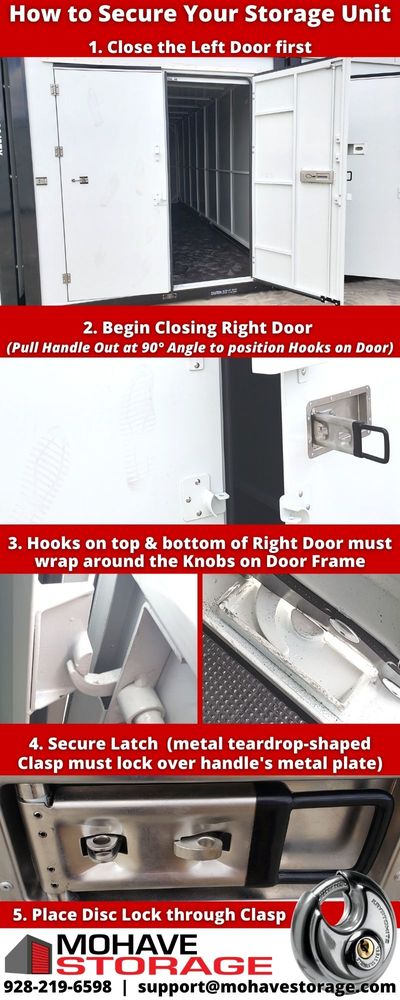 How to Secure Your Storage Unit

1. Close the Left Door first

2. Begin Closing Right Door
(Pull Handle Out at 90° Angle to position Hooks on Door)

3. Hooks on top & bottom of Right Door must wrap around the Knobs on Door Frame

4. Secure Latch (metal teardrop-shaped Clasp must lock over handle's metal plate)

5. Place Disc Lock through Clasp

MOHAVE STORAGE

928-219-6598 | support@mohavestorage.com