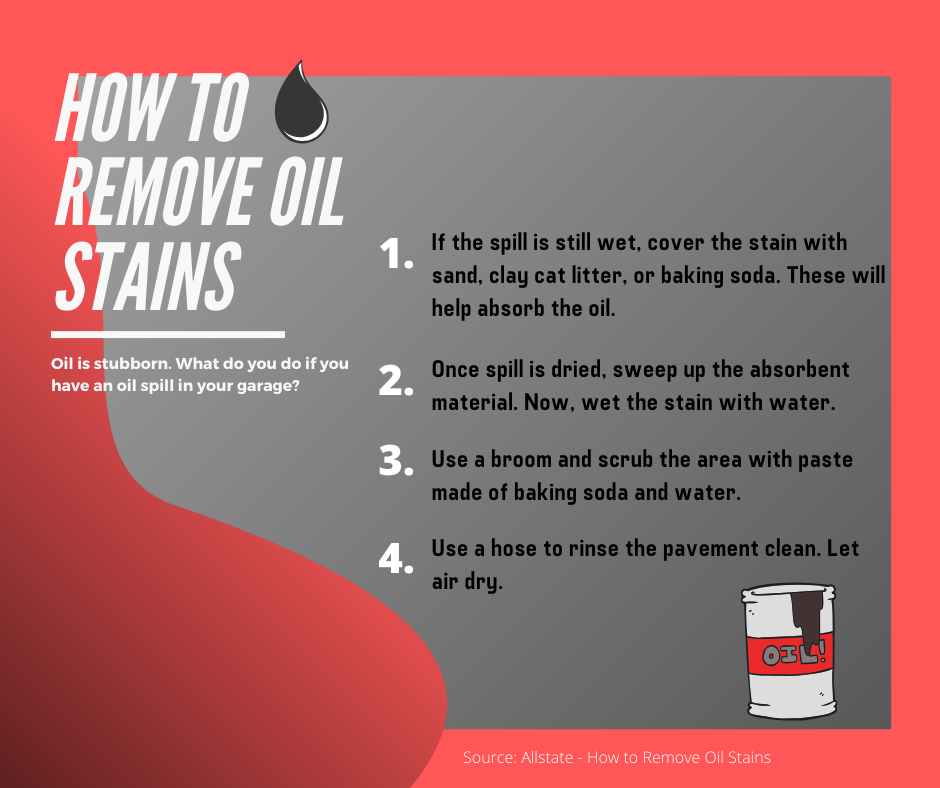 HOW TO REMOVE OIL STAINS

Oil is stubborn. What do you do if you have an oil spill in your garage?

1. If the spill is still wet, cover the stain with sand, clay cat litter, or baking soda. These will help absorb the oil.

2. Once spill is dried, sweep up the absorbent material. Now, wet the stain with water.

3. Use a broom and scrub the area with paste made of baking soda and water.

4. Use a hose to rinse the pavement clean. Let air dry.

OIL!

Source: Allstate - How to Remove Oil Stains