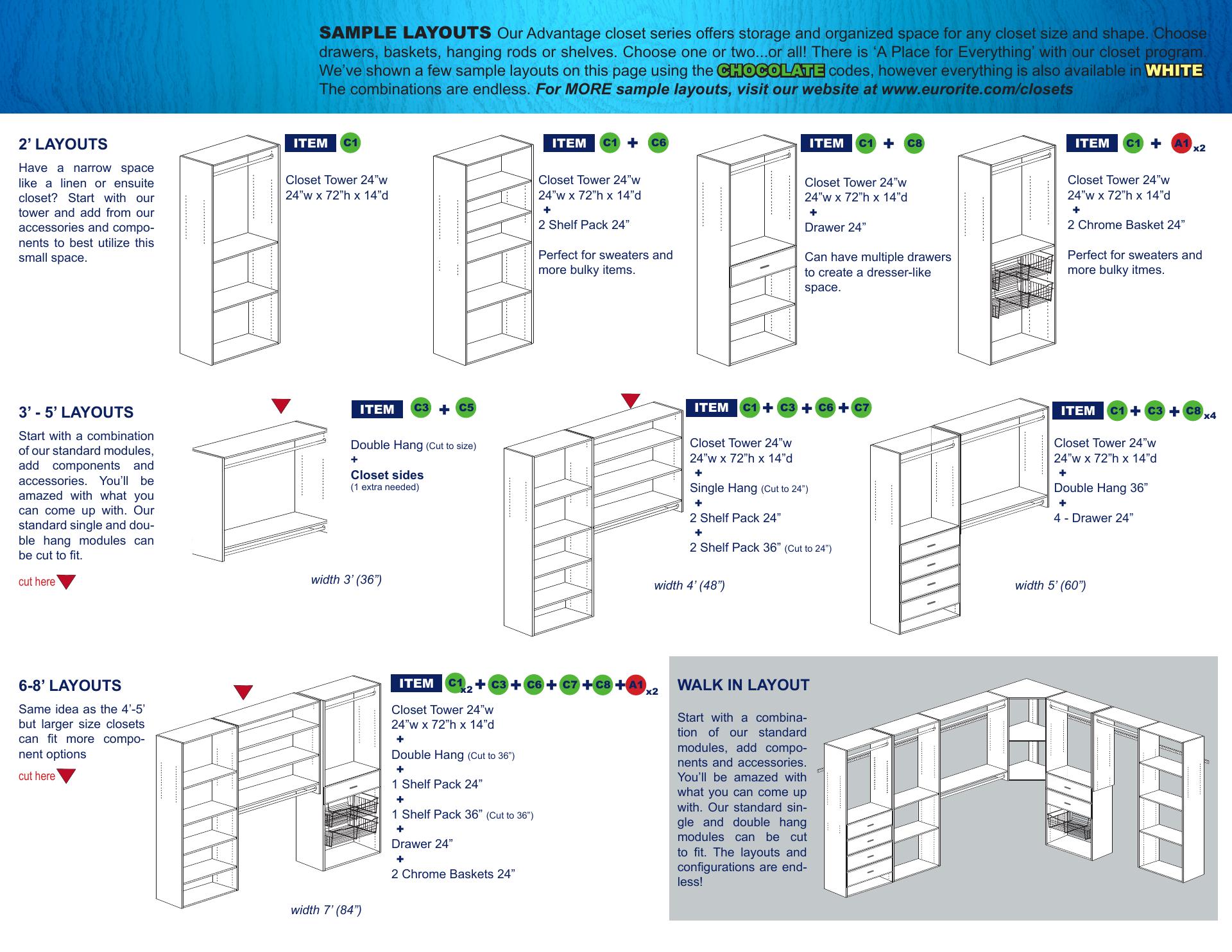 SAMPLE LAYOUTS Our Advantage closet series offers storage and organized space for any closet size and shape. Choose drawers, baskets, hanging rods or shelves. Choose one or two...or all! There is ‘A Place for Everything’ with our closet program. We’ve shown a few sample layouts on this page using the CHOCOLATE codes, however everything is also available in WHITE. The combinations are endless. For MORE sample layouts, visit our website at www.eurorite.com/closets

2’ LAYOUTS

Have a narrow space like a linen or ensuite closet? Start with our tower and add from our accessories and components to best utilize this small space.

ITEM C1

Closet Tower 24”w
24”w x 72”h x 14”d

ITEM C1 + C6

Closet Tower 24”w
24”w x 72”h x 14”d
+
2 Shelf Pack 24”

Perfect for sweaters and more bulky items.

ITEM C1 + C8

Closet Tower 24”w
24”w x 72”h x 14”d
+
Drawer 24”

Can have multiple drawers to create a dresser-like space.

ITEM C1 + A1 x2

Closet Tower 24”w
24”w x 72”h x 14”d
+
2 Chrome Basket 24”

Perfect for sweaters and more bulky itmes.

3’ - 5’ LAYOUTS

Start with a combination of our standard modules, add components and accessories. You’ll be amazed with what you can come up with. Our standard single and double hang modules can be cut to fit.

cut here

ITEM C3 + C5

Double Hang (Cut to size)
+
Closet sides
(1 extra needed)

width 3’ (36”)

ITEM C1 + C3 + C6 + C7

Closet Tower 24”w
24”w x 72”h x 14”d
+
Single Hang (Cut to 24”)
+
2 Shelf Pack 24”
+
2 Shelf Pack 36” (Cut to 24”)

width 4’ (48”)

ITEM C1 + C3 + C8 x4

Closet Tower 24”w
24”w x 72”h x 14”d
+
Double Hang 36”
+
4 - Drawer 24”

width 5’ (60”)

6-8’ LAYOUTS

Same idea as the 4’-5’ but larger size closets can fit more component options

cut here

ITEM C1 x2 + C3 + C6 + C7 + C8 + A1 x2

Closet Tower 24”w
24”w x 72”h x 14”d
+
Double Hang (Cut to 36”)
+
1 Shelf Pack 24”
+
1 Shelf Pack 36” (Cut to 36”)
+
Drawer 24”
+
2 Chrome Baskets 24”

width 7’ (84”)

WALK IN LAYOUT

Start with a combination of our standard modules, add components and accessories. You’ll be amazed with what you can come up with. Our standard single and double hang modules can be cut to fit. The layouts and configurations are endless!