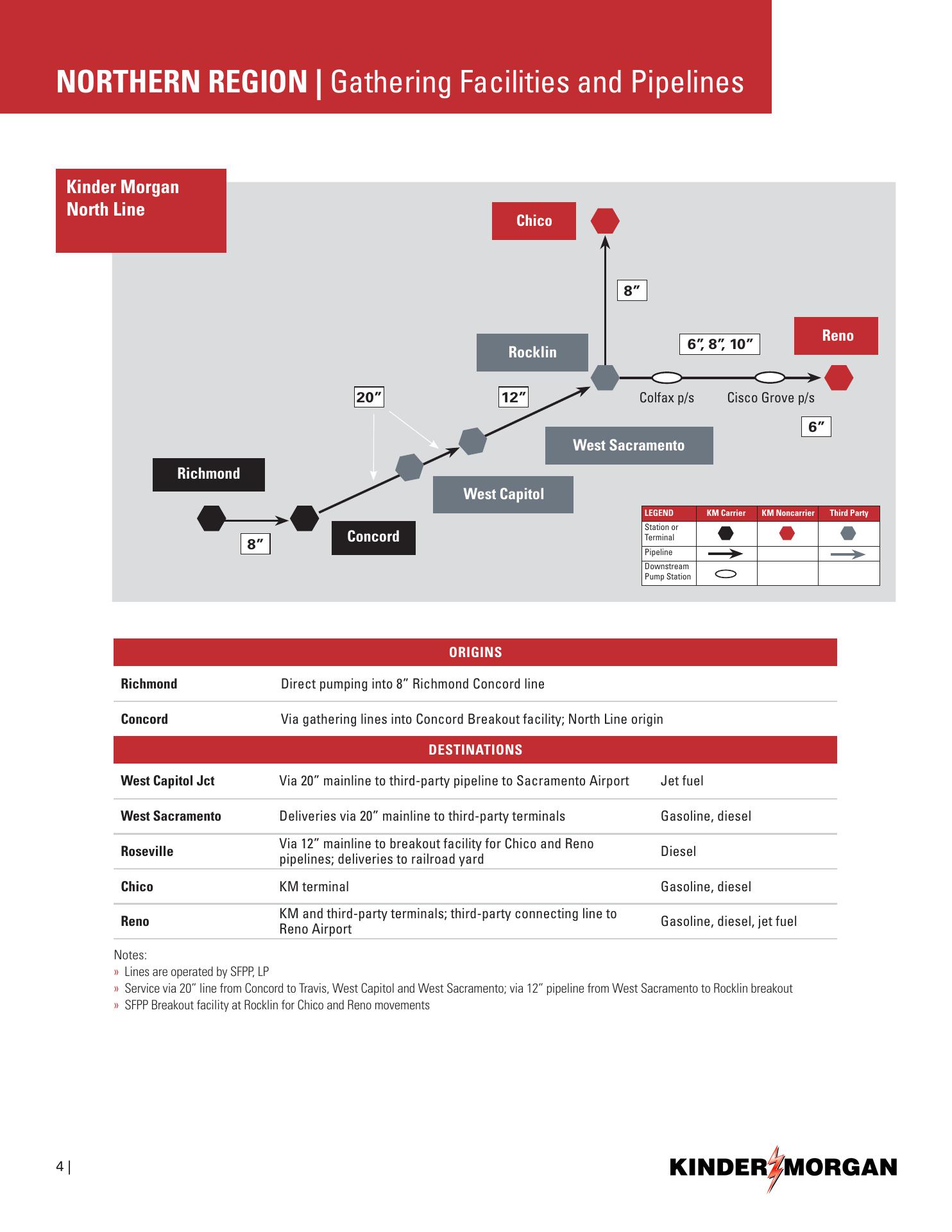 NORTHERN REGION | Gathering Facilities and Pipelines

Kinder Morgan North Line

Chico

8″

Rocklin

6″, 8″, 10″

Reno

20″

12″

Colfax p/s

Cisco Grove p/s

6″

West Sacramento

Richmond

West Capitol

8″

Concord

| LEGEND | KM Carrier | KM Noncarrier | Third Party |
|---|---|---|---|
| Station or Terminal | | | |
| Pipeline | | | |
| Downstream Pump Station | | | |

| ORIGINS | | |
|---|---|---|
| Richmond | Direct pumping into 8″ Richmond Concord line | |
| Concord | Via gathering lines into Concord Breakout facility; North Line origin | |
| DESTINATIONS | | |
| West Capitol Jct | Via 20″ mainline to third-party pipeline to Sacramento Airport | Jet fuel |
| West Sacramento | Deliveries via 20″ mainline to third-party terminals | Gasoline, diesel |
| Roseville | Via 12″ mainline to breakout facility for Chico and Reno pipelines; deliveries to railroad yard | Diesel |
| Chico | KM terminal | Gasoline, diesel |
| Reno | KM and third-party terminals; third-party connecting line to Reno Airport | Gasoline, diesel, jet fuel |

Notes:
» Lines are operated by SFPP, LP
» Service via 20″ line from Concord to Travis, West Capitol and West Sacramento; via 12″ pipeline from West Sacramento to Rocklin breakout
» SFPP Breakout facility at Rocklin for Chico and Reno movements

4 |

KINDER MORGAN