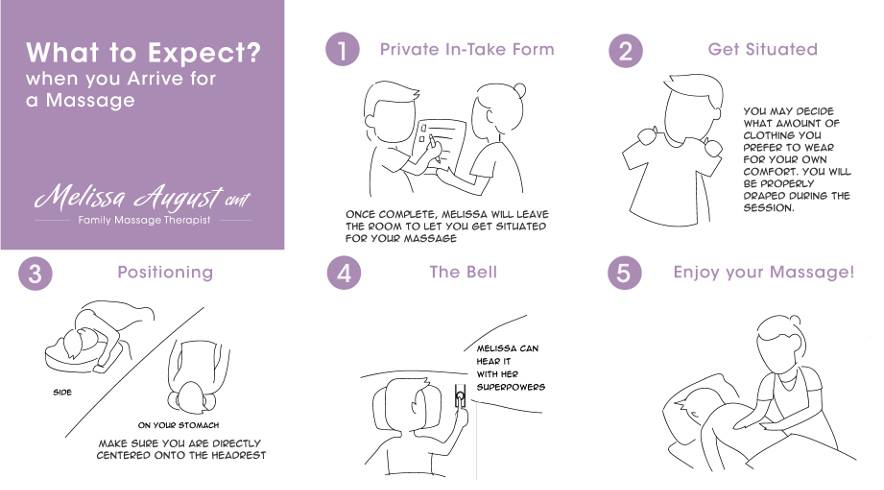 What to Expect?
when you Arrive for a Massage

Melissa August cmt
Family Massage Therapist

1 Private In-Take Form

ONCE COMPLETE, MELISSA WILL LEAVE THE ROOM TO LET YOU GET SITUATED FOR YOUR MASSAGE

2 Get Situated

YOU MAY DECIDE WHAT AMOUNT OF CLOTHING YOU PREFER TO WEAR FOR YOUR OWN COMFORT. YOU WILL BE PROPERLY DRAPED DURING THE SESSION.

3 Positioning

SIDE

ON YOUR STOMACH

MAKE SURE YOU ARE DIRECTLY CENTERED ONTO THE HEADREST

4 The Bell

MELISSA CAN HEAR IT WITH HER SUPERPOWERS

5 Enjoy your Massage!