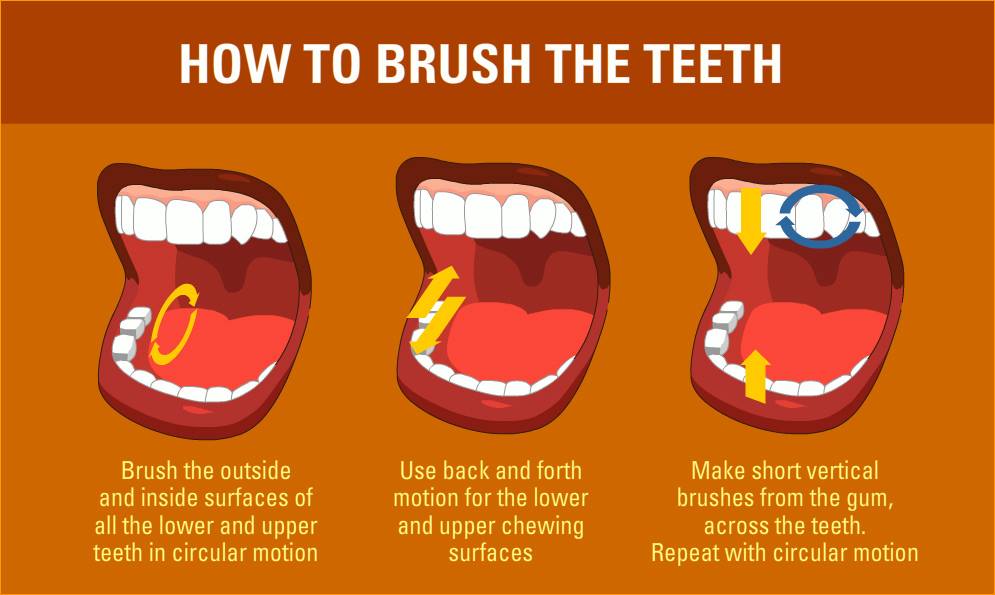 HOW TO BRUSH THE TEETH

Brush the outside and inside surfaces of all the lower and upper teeth in circular motion

Use back and forth motion for the lower and upper chewing surfaces

Make short vertical brushes from the gum, across the teeth. Repeat with circular motion