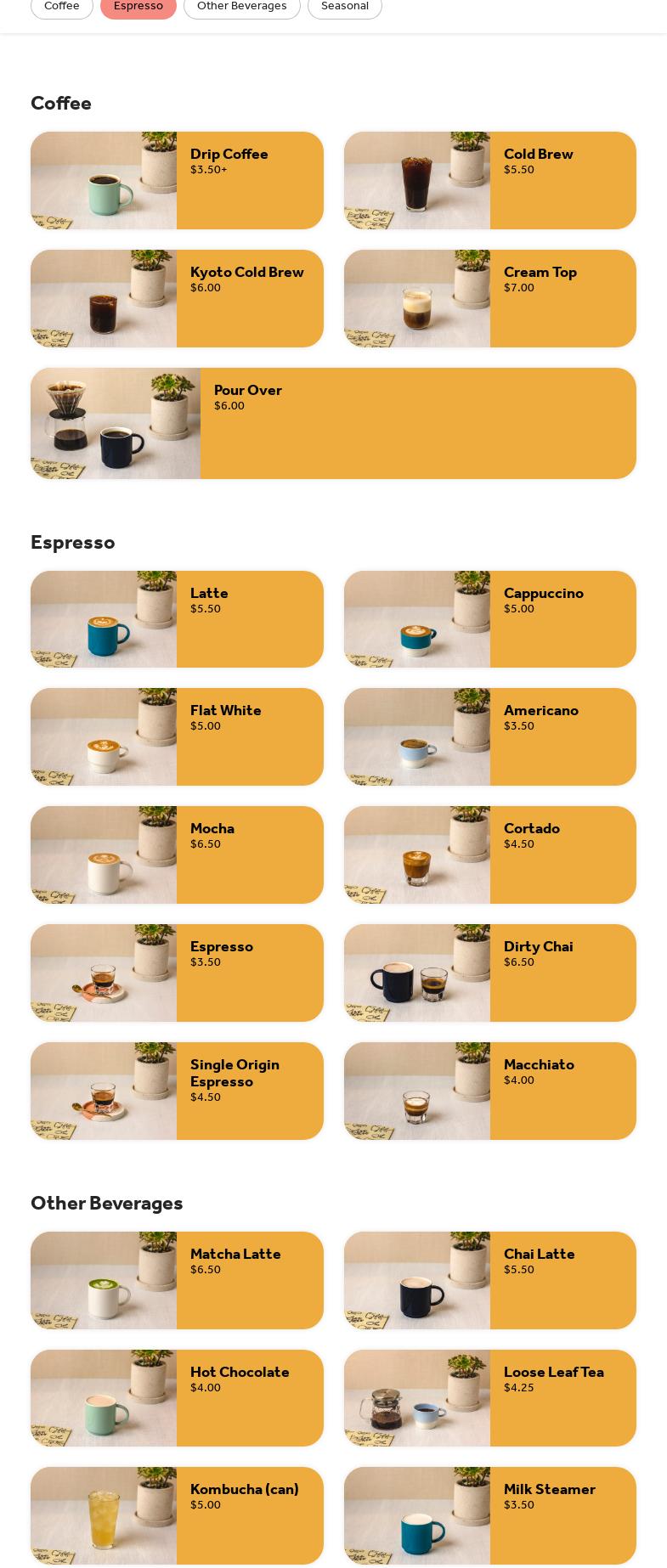 Coffee Espresso Other Beverages Seasonal

Coffee

Drip Coffee
$3.50+

Cold Brew
$5.50

Kyoto Cold Brew
$6.00

Cream Top
$7.00

Pour Over
$6.00

Espresso

Latte
$5.50

Cappuccino
$5.00

Flat White
$5.00

Americano
$3.50

Mocha
$6.50

Cortado
$4.50

Espresso
$3.50

Dirty Chai
$6.50

Single Origin Espresso
$4.50

Macchiato
$4.00

Other Beverages

Matcha Latte
$6.50

Chai Latte
$5.50

Hot Chocolate
$4.00

Loose Leaf Tea
$4.25

Kombucha (can)
$5.00

Milk Steamer
$3.50