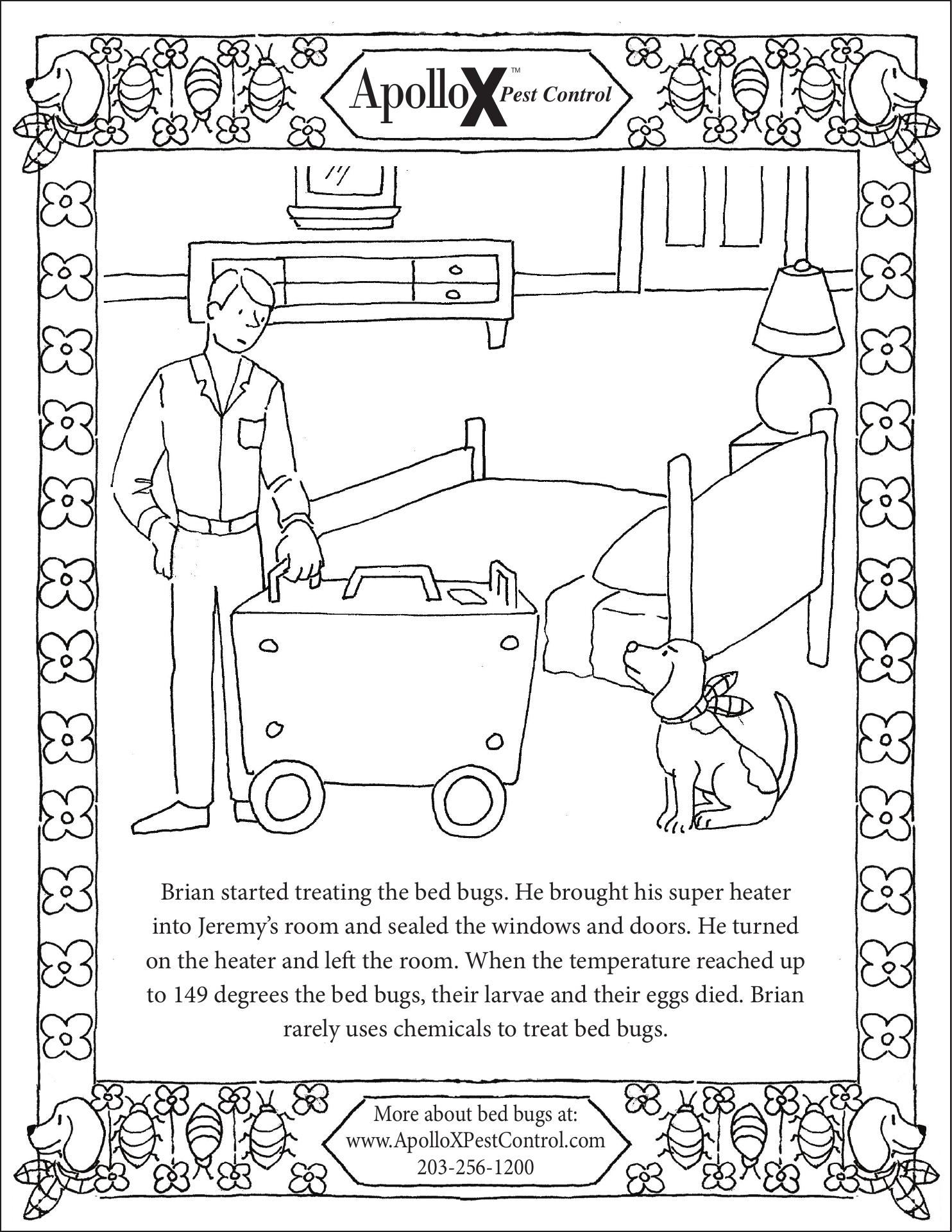 ApolloX™ Pest Control

Brian started treating the bed bugs. He brought his super heater into Jeremy's room and sealed the windows and doors. He turned on the heater and left the room. When the temperature reached up to 149 degrees the bed bugs, their larvae and their eggs died. Brian rarely uses chemicals to treat bed bugs.

More about bed bugs at:
www.ApolloXPestControl.com
203-256-1200