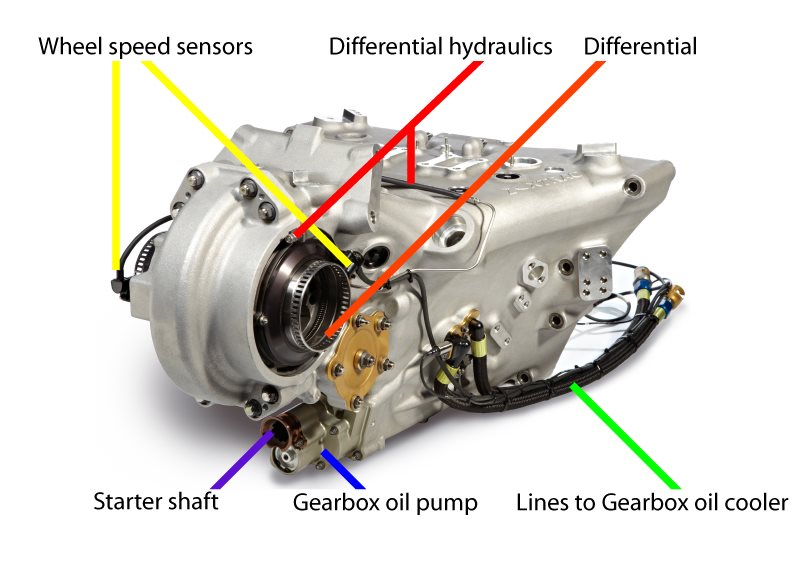 Wheel speed sensors
Differential hydraulics
Differential

Starter shaft
Gearbox oil pump
Lines to Gearbox oil cooler