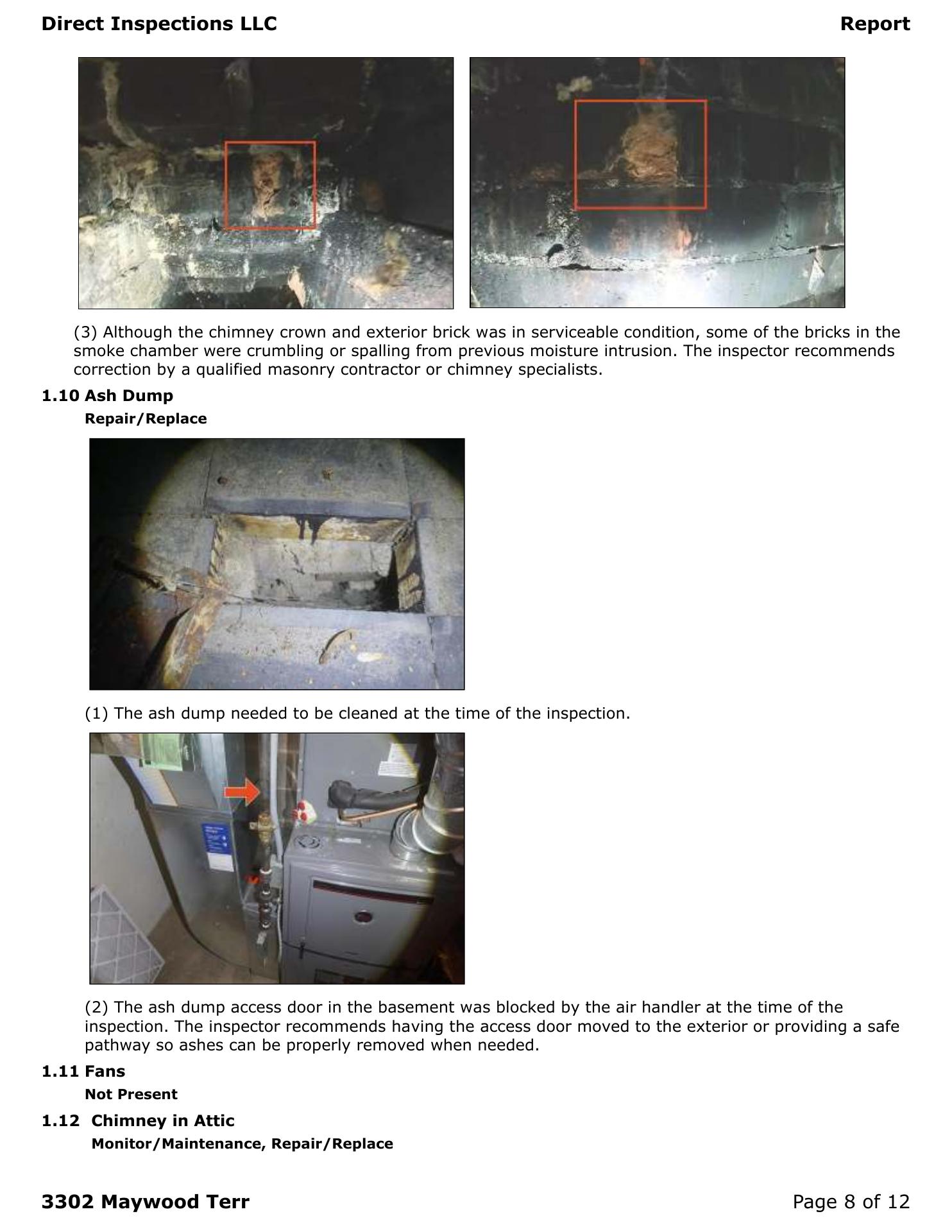 Direct Inspections LLC Report

(3) Although the chimney crown and exterior brick was in serviceable condition, some of the bricks in the smoke chamber were crumbling or spalling from previous moisture intrusion. The inspector recommends correction by a qualified masonry contractor or chimney specialists.

1.10 Ash Dump
Repair/Replace

(1) The ash dump needed to be cleaned at the time of the inspection.

(2) The ash dump access door in the basement was blocked by the air handler at the time of the inspection. The inspector recommends having the access door moved to the exterior or providing a safe pathway so ashes can be properly removed when needed.

1.11 Fans
Not Present

1.12 Chimney in Attic
Monitor/Maintenance, Repair/Replace

3302 Maywood Terr Page 8 of 12