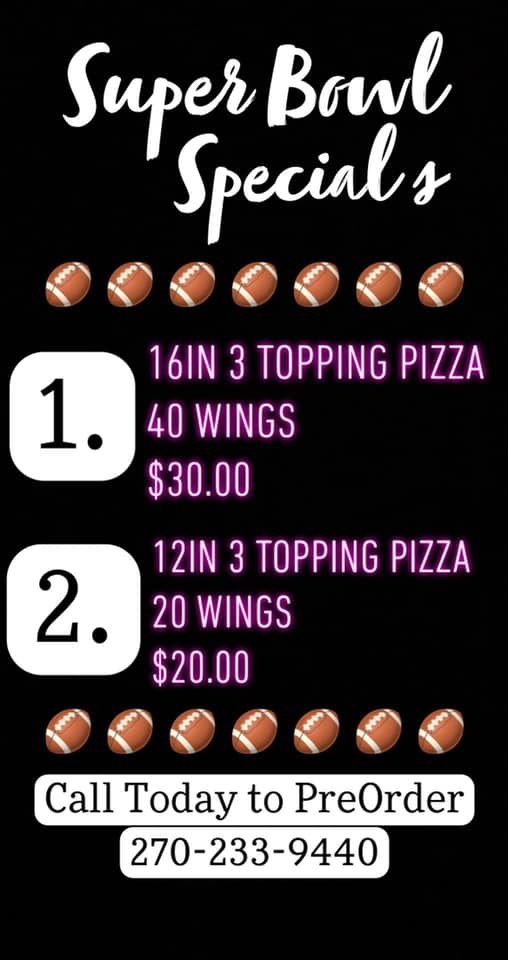 Super Bowl
Special s

1.
16IN 3 TOPPING PIZZA
40 WINGS
$30.00

2.
12IN 3 TOPPING PIZZA
20 WINGS
$20.00

Call Today to PreOrder
270-233-9440