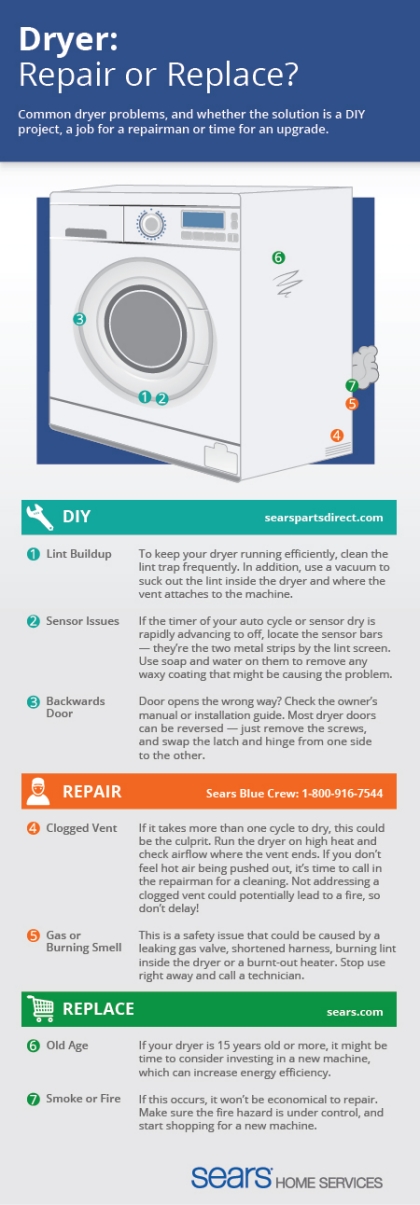 Dryer:
Repair or Replace?

Common dryer problems, and whether the solution is a DIY project, a job for a repairman or time for an upgrade.

6
3
1 2
7
5
4

DIY searspartsdirect.com

1 Lint Buildup
To keep your dryer running efficiently, clean the lint trap frequently. In addition, use a vacuum to suck out the lint inside the dryer and where the vent attaches to the machine.

2 Sensor Issues
If the timer of your auto cycle or sensor dry is rapidly advancing to off, locate the sensor bars — they're the two metal strips by the lint screen. Use soap and water on them to remove any waxy coating that might be causing the problem.

3 Backwards Door
Door opens the wrong way? Check the owner's manual or installation guide. Most dryer doors can be reversed — just remove the screws, and swap the latch and hinge from one side to the other.

REPAIR Sears Blue Crew: 1-800-916-7544

4 Clogged Vent
If it takes more than one cycle to dry, this could be the culprit. Run the dryer on high heat and check airflow where the vent ends. If you don't feel hot air being pushed out, it's time to call in the repairman for a cleaning. Not addressing a clogged vent could potentially lead to a fire, so don't delay!

5 Gas or Burning Smell
This is a safety issue that could be caused by a leaking gas valve, shortened harness, burning lint inside the dryer or a burnt-out heater. Stop use right away and call a technician.

REPLACE sears.com

6 Old Age
If your dryer is 15 years old or more, it might be time to consider investing in a new machine, which can increase energy efficiency.

7 Smoke or Fire
If this occurs, it won't be economical to repair. Make sure the fire hazard is under control, and start shopping for a new machine.

sears HOME SERVICES