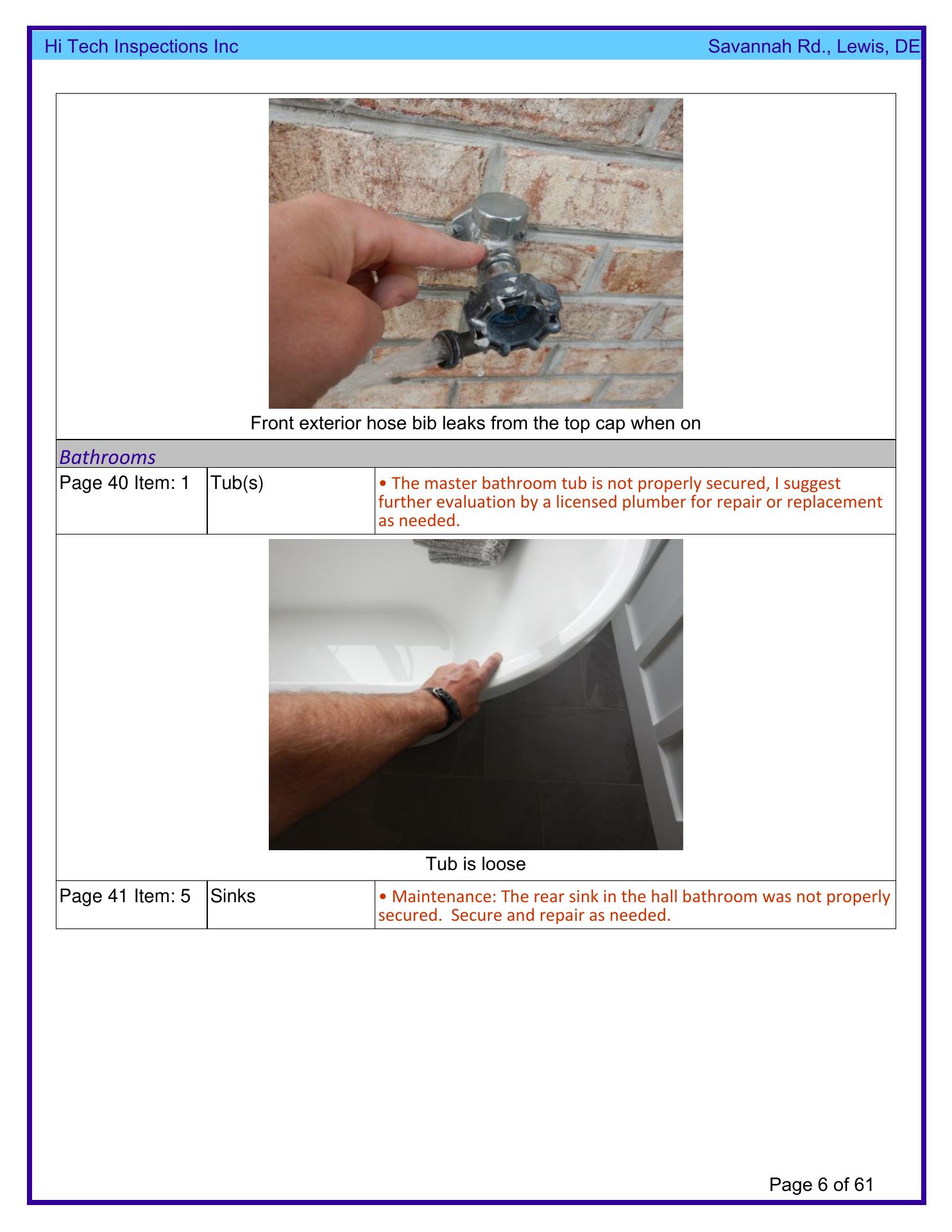 Hi Tech Inspections Inc Savannah Rd., Lewis, DE

Front exterior hose bib leaks from the top cap when on

Bathrooms

| Page 40 Item: 1 | Tub(s) | • The master bathroom tub is not properly secured, I suggest further evaluation by a licensed plumber for repair or replacement as needed. |
|---|---|---|

Tub is loose

| Page 41 Item: 5 | Sinks | • Maintenance: The rear sink in the hall bathroom was not properly secured. Secure and repair as needed. |
|---|---|---|

Page 6 of 61