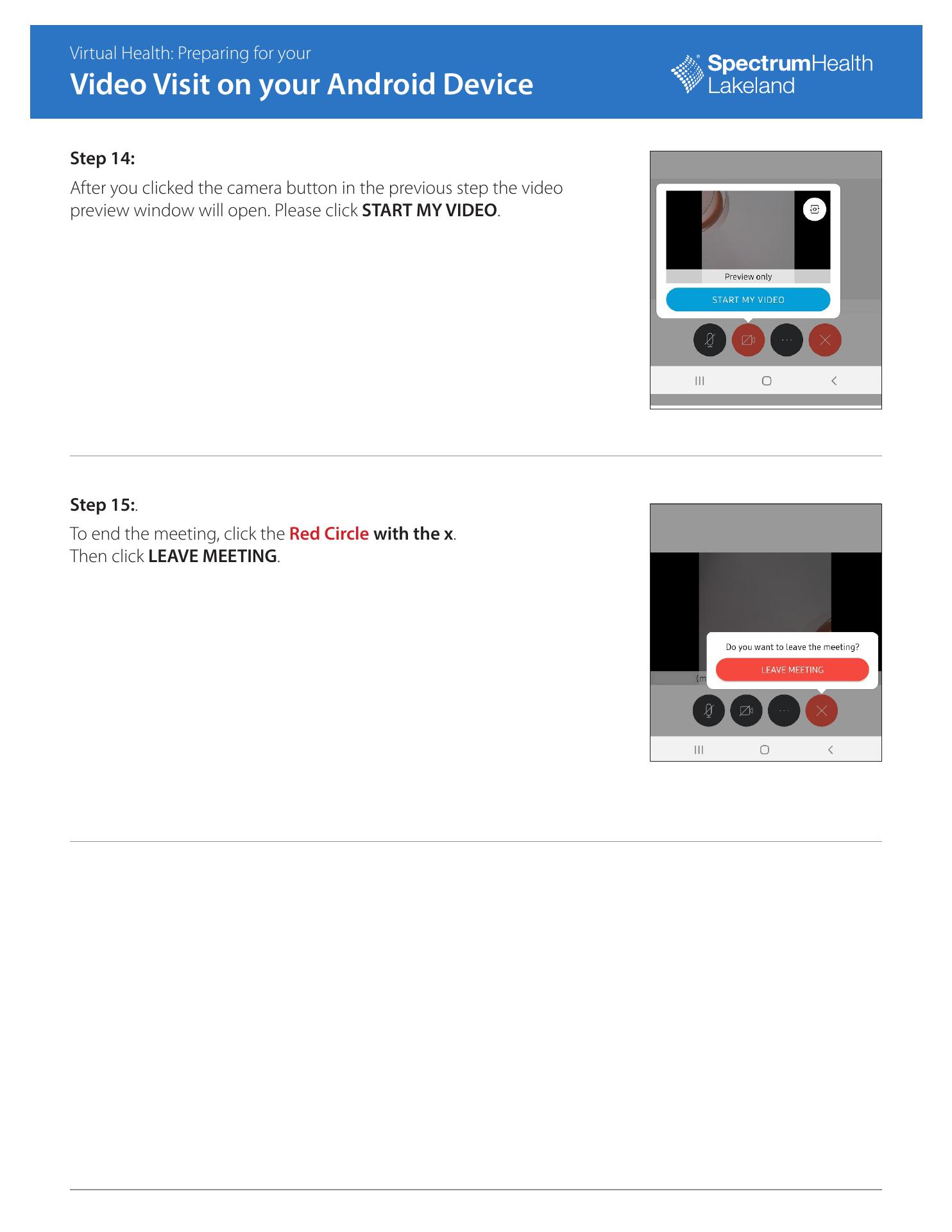 Virtual Health: Preparing for your
Video Visit on your Android Device

SpectrumHealth Lakeland

Step 14:

After you clicked the camera button in the previous step the video preview window will open. Please click START MY VIDEO.

Preview only

START MY VIDEO

Step 15:.

To end the meeting, click the Red Circle with the x.
Then click LEAVE MEETING.

Do you want to leave the meeting?

LEAVE MEETING

(m