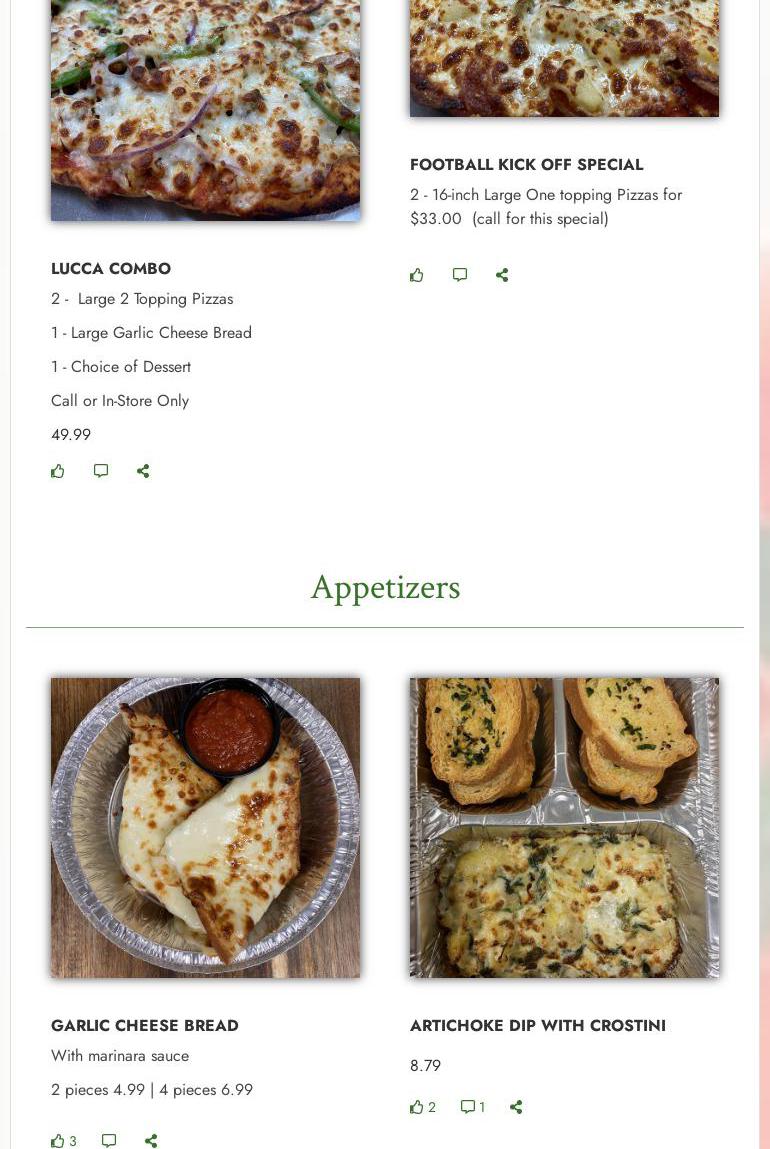 LUCCA COMBO

2 - Large 2 Topping Pizzas

1 - Large Garlic Cheese Bread

1 - Choice of Dessert

Call or In-Store Only

49.99

FOOTBALL KICK OFF SPECIAL

2 - 16-inch Large One topping Pizzas for $33.00 (call for this special)

Appetizers

GARLIC CHEESE BREAD

With marinara sauce

2 pieces 4.99 | 4 pieces 6.99

3

ARTICHOKE DIP WITH CROSTINI

8.79

2 1