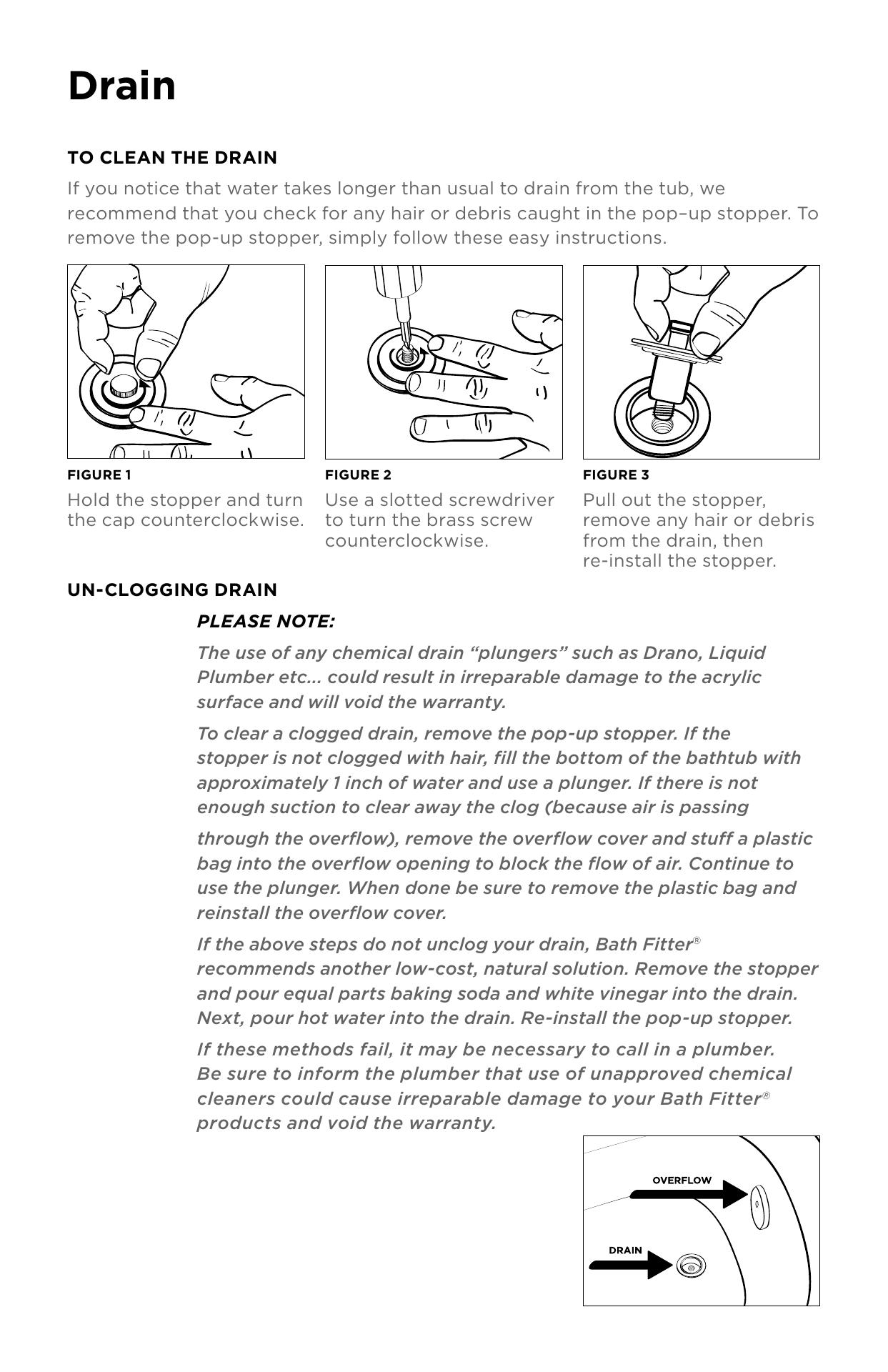 Drain

TO CLEAN THE DRAIN

If you notice that water takes longer than usual to drain from the tub, we recommend that you check for any hair or debris caught in the pop–up stopper. To remove the pop-up stopper, simply follow these easy instructions.

FIGURE 1

Hold the stopper and turn the cap counterclockwise.

FIGURE 2

Use a slotted screwdriver to turn the brass screw counterclockwise.

FIGURE 3

Pull out the stopper, remove any hair or debris from the drain, then re-install the stopper.

UN-CLOGGING DRAIN

PLEASE NOTE:

The use of any chemical drain “plungers” such as Drano, Liquid Plumber etc… could result in irreparable damage to the acrylic surface and will void the warranty.

To clear a clogged drain, remove the pop-up stopper. If the stopper is not clogged with hair, fill the bottom of the bathtub with approximately 1 inch of water and use a plunger. If there is not enough suction to clear away the clog (because air is passing through the overflow), remove the overflow cover and stuff a plastic bag into the overflow opening to block the flow of air. Continue to use the plunger. When done be sure to remove the plastic bag and reinstall the overflow cover.

If the above steps do not unclog your drain, Bath Fitter® recommends another low-cost, natural solution. Remove the stopper and pour equal parts baking soda and white vinegar into the drain. Next, pour hot water into the drain. Re-install the pop-up stopper.

If these methods fail, it may be necessary to call in a plumber. Be sure to inform the plumber that use of unapproved chemical cleaners could cause irreparable damage to your Bath Fitter® products and void the warranty.

OVERFLOW

DRAIN