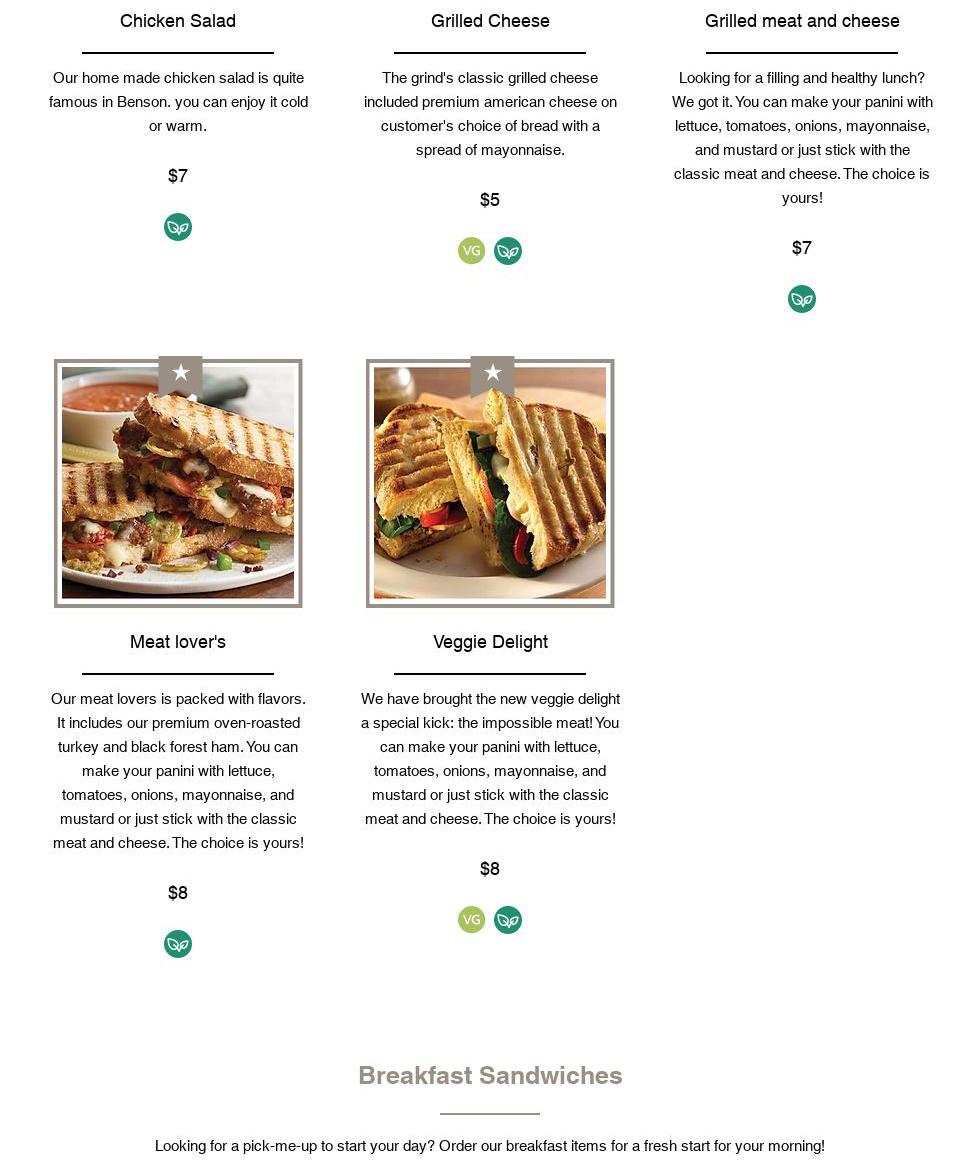 Chicken Salad

Our home made chicken salad is quite famous in Benson. you can enjoy it cold or warm.

$7

Grilled Cheese

The grind's classic grilled cheese included premium american cheese on customer's choice of bread with a spread of mayonnaise.

$5

VG

Grilled meat and cheese

Looking for a filling and healthy lunch? We got it. You can make your panini with lettuce, tomatoes, onions, mayonnaise, and mustard or just stick with the classic meat and cheese. The choice is yours!

$7

Meat lover's

Our meat lovers is packed with flavors. It includes our premium oven-roasted turkey and black forest ham. You can make your panini with lettuce, tomatoes, onions, mayonnaise, and mustard or just stick with the classic meat and cheese. The choice is yours!

$8

Veggie Delight

We have brought the new veggie delight a special kick: the impossible meat! You can make your panini with lettuce, tomatoes, onions, mayonnaise, and mustard or just stick with the classic meat and cheese. The choice is yours!

$8

VG

Breakfast Sandwiches

Looking for a pick-me-up to start your day? Order our breakfast items for a fresh start for your morning!