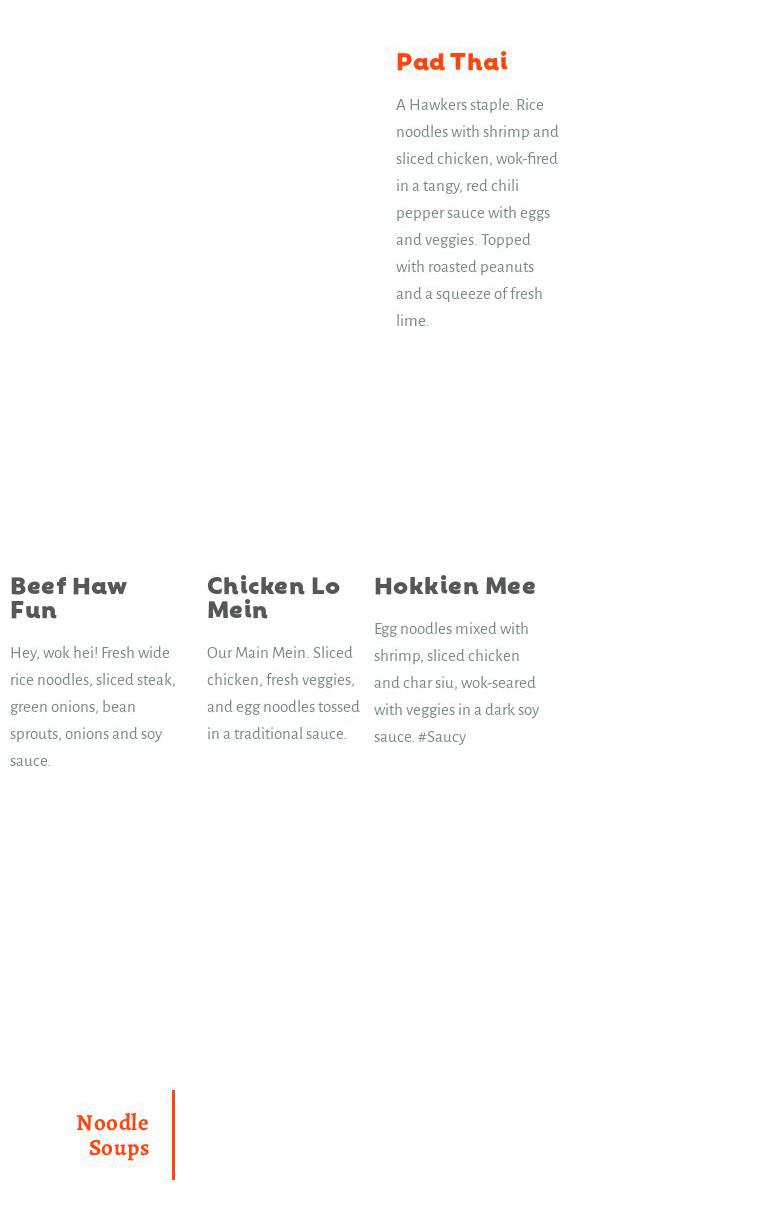 Pad Thai

A Hawkers staple. Rice noodles with shrimp and sliced chicken, wok-fired in a tangy, red chili pepper sauce with eggs and veggies. Topped with roasted peanuts and a squeeze of fresh lime.

Beef Haw Fun

Hey, wok hei! Fresh wide rice noodles, sliced steak, green onions, bean sprouts, onions and soy sauce.

Chicken Lo Mein

Our Main Mein. Sliced chicken, fresh veggies, and egg noodles tossed in a traditional sauce.

Hokkien Mee

Egg noodles mixed with shrimp, sliced chicken and char siu, wok-seared with veggies in a dark soy sauce. #Saucy

Noodle Soups