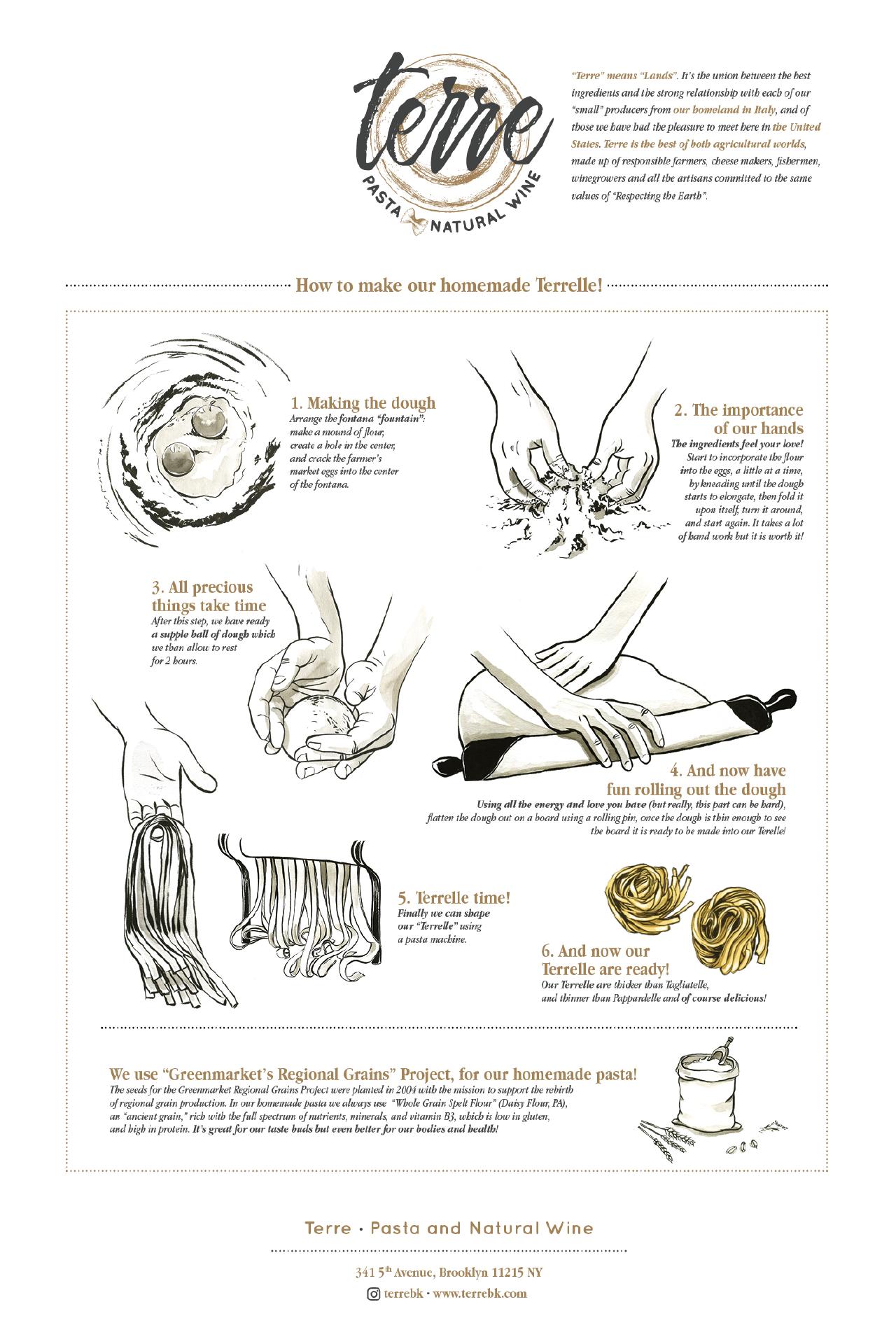 terre
PASTA NATURAL WINE

"Terre" means "Lands". It's the union between the best ingredients and the strong relationship with each of our "small" producers from our homeland in Italy, and of those we have had the pleasure to meet here in the United States. Terre is the best of both agricultural worlds, made up of responsible farmers, cheese makers, fishermen, winegrowers and all the artisans committed to the same values of "Respecting the Earth".

How to make our homemade Terrelle!

1. Making the dough
Arrange the fontana "fountain": make a mound of flour, create a hole in the center, and crack the farmer's market eggs into the center of the fontana.

2. The importance of our hands
The ingredients feel your love! Start to incorporate the flour into the eggs, a little at a time, by kneading until the dough starts to elongate, then fold it upon itself, turn it around, and start again. It takes a lot of hand work but it is worth it!

3. All precious things take time
After this step, we have ready a supple ball of dough which we than allow to rest for 2 hours.

4. And now have fun rolling out the dough
Using all the energy and love you have (but really, this part can be hard), flatten the dough out on a board using a rolling pin, once the dough is thin enough to see the board it is ready to be made into our Terelle!

5. Terrelle time!
Finally we can shape our "Terrelle" using a pasta machine.

6. And now our Terrelle are ready!
Our Terrelle are thicker than Tagliatelle, and thinner than Pappardelle and of course delicious!

We use "Greenmarket's Regional Grains" Project, for our homemade pasta!
The seeds for the Greenmarket Regional Grains Project were planted in 2004 with the mission to support the rebirth of regional grain production. In our homemade pasta we always use "Whole Grain Spelt Flour" (Daisy Flour, PA), an "ancient grain," rich with the full spectrum of nutrients, minerals, and vitamin B3, which is low in gluten, and high in protein. It's great for our taste buds but even better for our bodies and health!

Terre · Pasta and Natural Wine

341 5$^{th}$ Avenue, Brooklyn 11215 NY
terrebk · www.terrebk.com