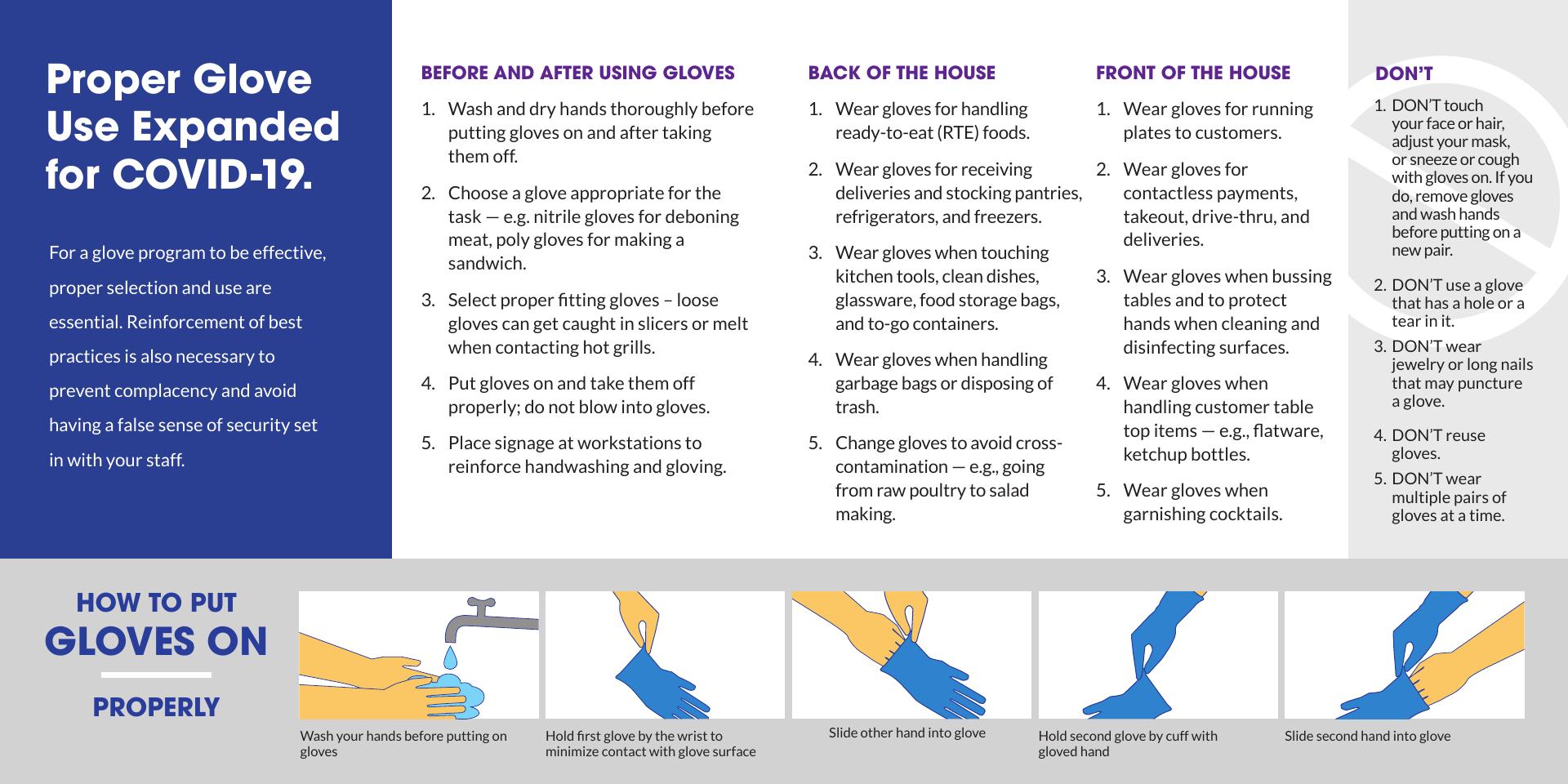 Proper Glove Use Expanded for COVID-19.

For a glove program to be effective, proper selection and use are essential. Reinforcement of best practices is also necessary to prevent complacency and avoid having a false sense of security set in with your staff.

BEFORE AND AFTER USING GLOVES

1. Wash and dry hands thoroughly before putting gloves on and after taking them off.
2. Choose a glove appropriate for the task — e.g. nitrile gloves for deboning meat, poly gloves for making a sandwich.
3. Select proper fitting gloves – loose gloves can get caught in slicers or melt when contacting hot grills.
4. Put gloves on and take them off properly; do not blow into gloves.
5. Place signage at workstations to reinforce handwashing and gloving.

BACK OF THE HOUSE

1. Wear gloves for handling ready-to-eat (RTE) foods.
2. Wear gloves for receiving deliveries and stocking pantries, refrigerators, and freezers.
3. Wear gloves when touching kitchen tools, clean dishes, glassware, food storage bags, and to-go containers.
4. Wear gloves when handling garbage bags or disposing of trash.
5. Change gloves to avoid cross-contamination — e.g., going from raw poultry to salad making.

FRONT OF THE HOUSE

1. Wear gloves for running plates to customers.
2. Wear gloves for contactless payments, takeout, drive-thru, and deliveries.
3. Wear gloves when bussing tables and to protect hands when cleaning and disinfecting surfaces.
4. Wear gloves when handling customer table top items — e.g., flatware, ketchup bottles.
5. Wear gloves when garnishing cocktails.

DON'T

1. DON'T touch your face or hair, adjust your mask, or sneeze or cough with gloves on. If you do, remove gloves and wash hands before putting on a new pair.
2. DON'T use a glove that has a hole or a tear in it.
3. DON'T wear jewelry or long nails that may puncture a glove.
4. DON'T reuse gloves.
5. DON'T wear multiple pairs of gloves at a time.

HOW TO PUT GLOVES ON PROPERLY

Wash your hands before putting on gloves

Hold first glove by the wrist to minimize contact with glove surface

Slide other hand into glove

Hold second glove by cuff with gloved hand

Slide second hand into glove