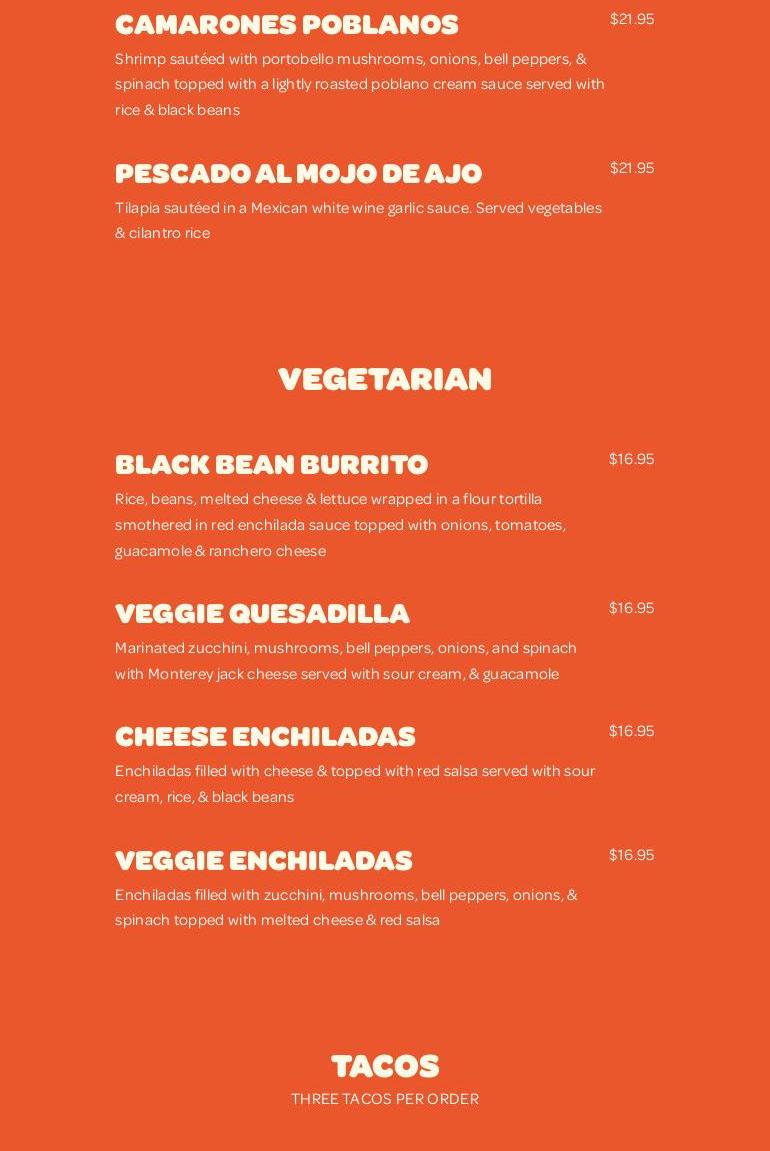 CAMARONES POBLANOS
$21.95

Shrimp sautéed with portobello mushrooms, onions, bell peppers, & spinach topped with a lightly roasted poblano cream sauce served with rice & black beans

PESCADO AL MOJO DE AJO
$21.95

Tilapia sautéed in a Mexican white wine garlic sauce. Served vegetables & cilantro rice

VEGETARIAN

BLACK BEAN BURRITO
$16.95

Rice, beans, melted cheese & lettuce wrapped in a flour tortilla smothered in red enchilada sauce topped with onions, tomatoes, guacamole & ranchero cheese

VEGGIE QUESADILLA
$16.95

Marinated zucchini, mushrooms, bell peppers, onions, and spinach with Monterey jack cheese served with sour cream, & guacamole

CHEESE ENCHILADAS
$16.95

Enchiladas filled with cheese & topped with red salsa served with sour cream, rice, & black beans

VEGGIE ENCHILADAS
$16.95

Enchiladas filled with zucchini, mushrooms, bell peppers, onions, & spinach topped with melted cheese & red salsa

TACOS
THREE TACOS PER ORDER