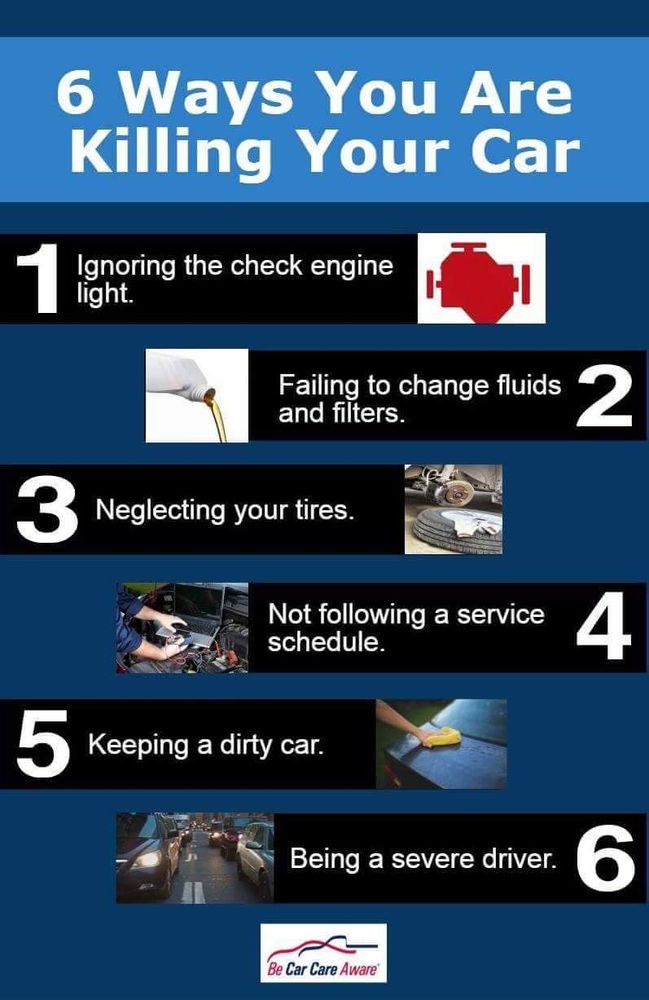 6 Ways You Are Killing Your Car

1 Ignoring the check engine light.

Failing to change fluids and filters. 2

3 Neglecting your tires.

Not following a service schedule. 4

5 Keeping a dirty car.

Being a severe driver. 6

Be Car Care Aware