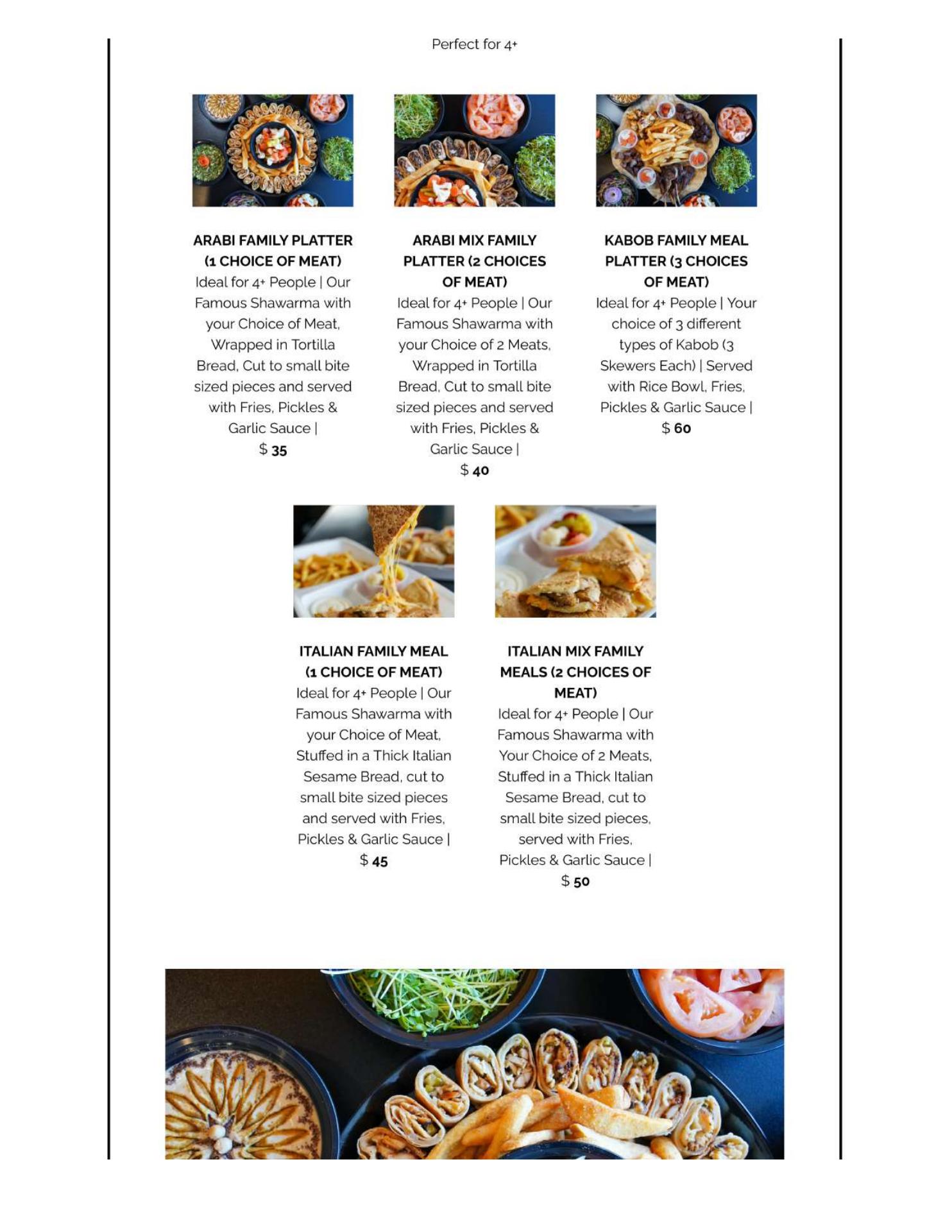 Perfect for 4+

ARABI FAMILY PLATTER (1 CHOICE OF MEAT)
Ideal for 4+ People | Our Famous Shawarma with your Choice of Meat, Wrapped in Tortilla Bread, Cut to small bite sized pieces and served with Fries, Pickles & Garlic Sauce |
$ 35

ARABI MIX FAMILY PLATTER (2 CHOICES OF MEAT)
Ideal for 4+ People | Our Famous Shawarma with your Choice of 2 Meats, Wrapped in Tortilla Bread, Cut to small bite sized pieces and served with Fries, Pickles & Garlic Sauce |
$ 40

KABOB FAMILY MEAL PLATTER (3 CHOICES OF MEAT)
Ideal for 4+ People | Your choice of 3 different types of Kabob (3 Skewers Each) | Served with Rice Bowl, Fries, Pickles & Garlic Sauce |
$ 60

ITALIAN FAMILY MEAL (1 CHOICE OF MEAT)
Ideal for 4+ People | Our Famous Shawarma with your Choice of Meat, Stuffed in a Thick Italian Sesame Bread, cut to small bite sized pieces and served with Fries, Pickles & Garlic Sauce |
$ 45

ITALIAN MIX FAMILY MEALS (2 CHOICES OF MEAT)
Ideal for 4+ People | Our Famous Shawarma with Your Choice of 2 Meats, Stuffed in a Thick Italian Sesame Bread, cut to small bite sized pieces, served with Fries, Pickles & Garlic Sauce |
$ 50