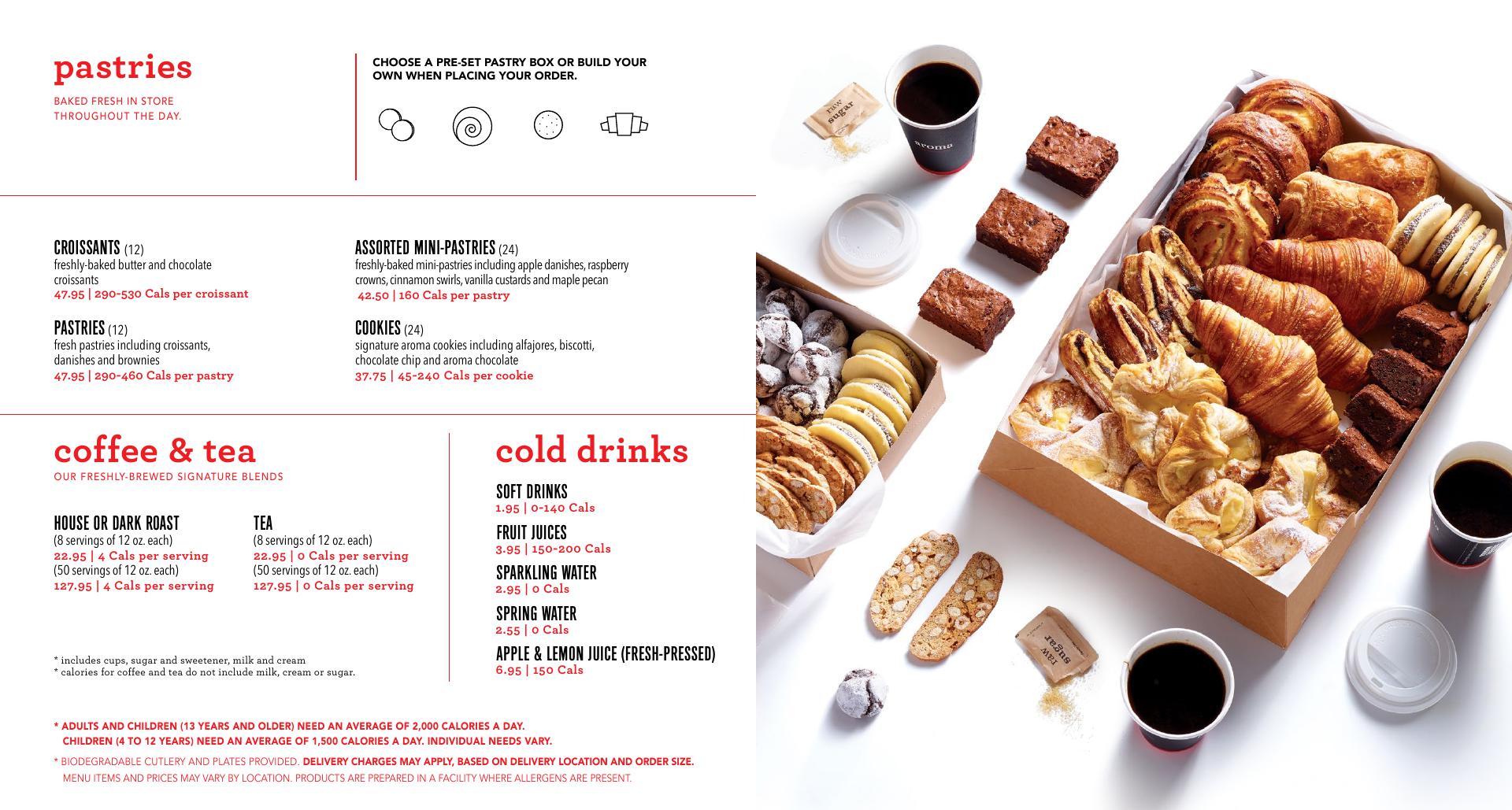 pastries
BAKED FRESH IN STORE THROUGHOUT THE DAY.

CHOOSE A PRE-SET PASTRY BOX OR BUILD YOUR OWN WHEN PLACING YOUR ORDER.

CROISSANTS (12)
freshly-baked butter and chocolate croissants
47.95 | 290-530 Cals per croissant

PASTRIES (12)
fresh pastries including croissants, danishes and brownies
47.95 | 290-460 Cals per pastry

ASSORTED MINI-PASTRIES (24)
freshly-baked mini-pastries including apple danishes, raspberry crowns, cinnamon swirls, vanilla custards and maple pecan
42.50 | 160 Cals per pastry

COOKIES (24)
signature aroma cookies including alfajores, biscotti, chocolate chip and aroma chocolate
37.75 | 45-240 Cals per cookie

coffee & tea
OUR FRESHLY-BREWED SIGNATURE BLENDS

HOUSE OR DARK ROAST
(8 servings of 12 oz. each)
22.95 | 4 Cals per serving
(50 servings of 12 oz. each)
127.95 | 4 Cals per serving

TEA
(8 servings of 12 oz. each)
22.95 | 0 Cals per serving
(50 servings of 12 oz. each)
127.95 | 0 Cals per serving

* includes cups, sugar and sweetener, milk and cream
* calories for coffee and tea do not include milk, cream or sugar.

cold drinks

SOFT DRINKS
1.95 | 0-140 Cals

FRUIT JUICES
3.95 | 150-200 Cals

SPARKLING WATER
2.95 | 0 Cals

SPRING WATER
2.55 | 0 Cals

APPLE & LEMON JUICE (FRESH-PRESSED)
6.95 | 150 Cals

* ADULTS AND CHILDREN (13 YEARS AND OLDER) NEED AN AVERAGE OF 2,000 CALORIES A DAY. CHILDREN (4 TO 12 YEARS) NEED AN AVERAGE OF 1,500 CALORIES A DAY. INDIVIDUAL NEEDS VARY.

* BIODEGRADABLE CUTLERY AND PLATES PROVIDED. DELIVERY CHARGES MAY APPLY, BASED ON DELIVERY LOCATION AND ORDER SIZE. MENU ITEMS AND PRICES MAY VARY BY LOCATION. PRODUCTS ARE PREPARED IN A FACILITY WHERE ALLERGENS ARE PRESENT.

raw sugar
aroma
raw sugar