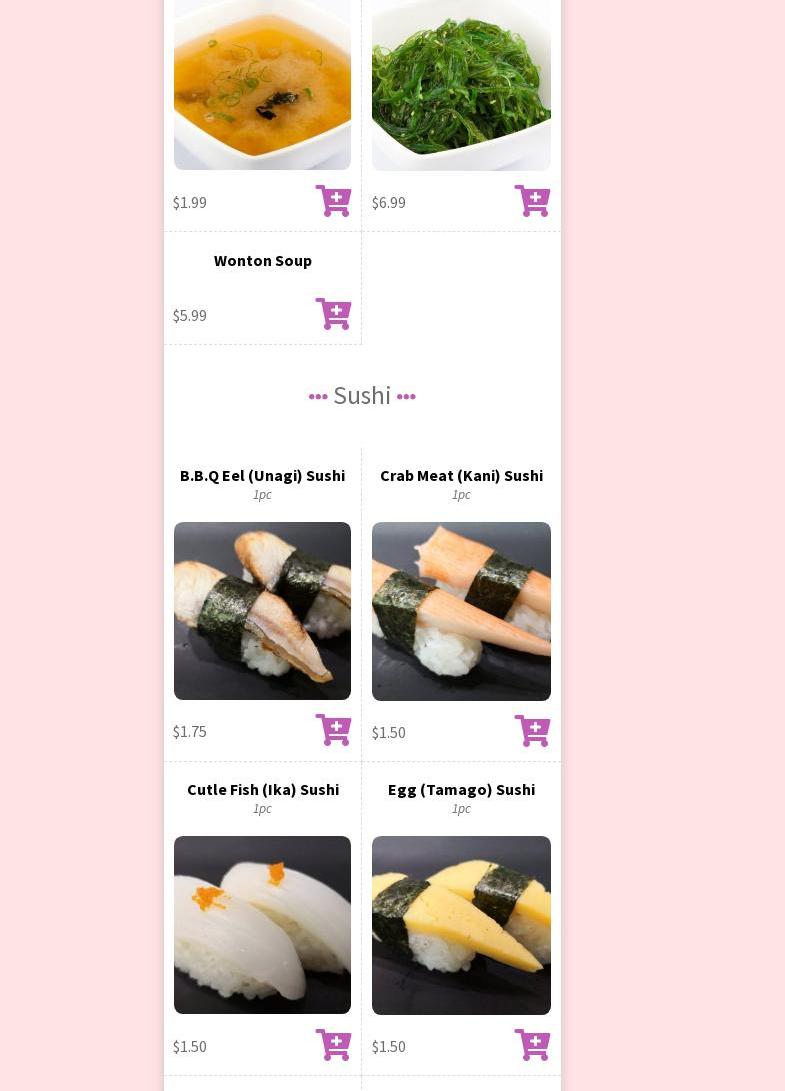 $1.99

$6.99

Wonton Soup

$5.99

••• Sushi •••

B.B.Q Eel (Unagi) Sushi
1pc

$1.75

Crab Meat (Kani) Sushi
1pc

$1.50

Cutle Fish (Ika) Sushi
1pc

$1.50

Egg (Tamago) Sushi
1pc

$1.50