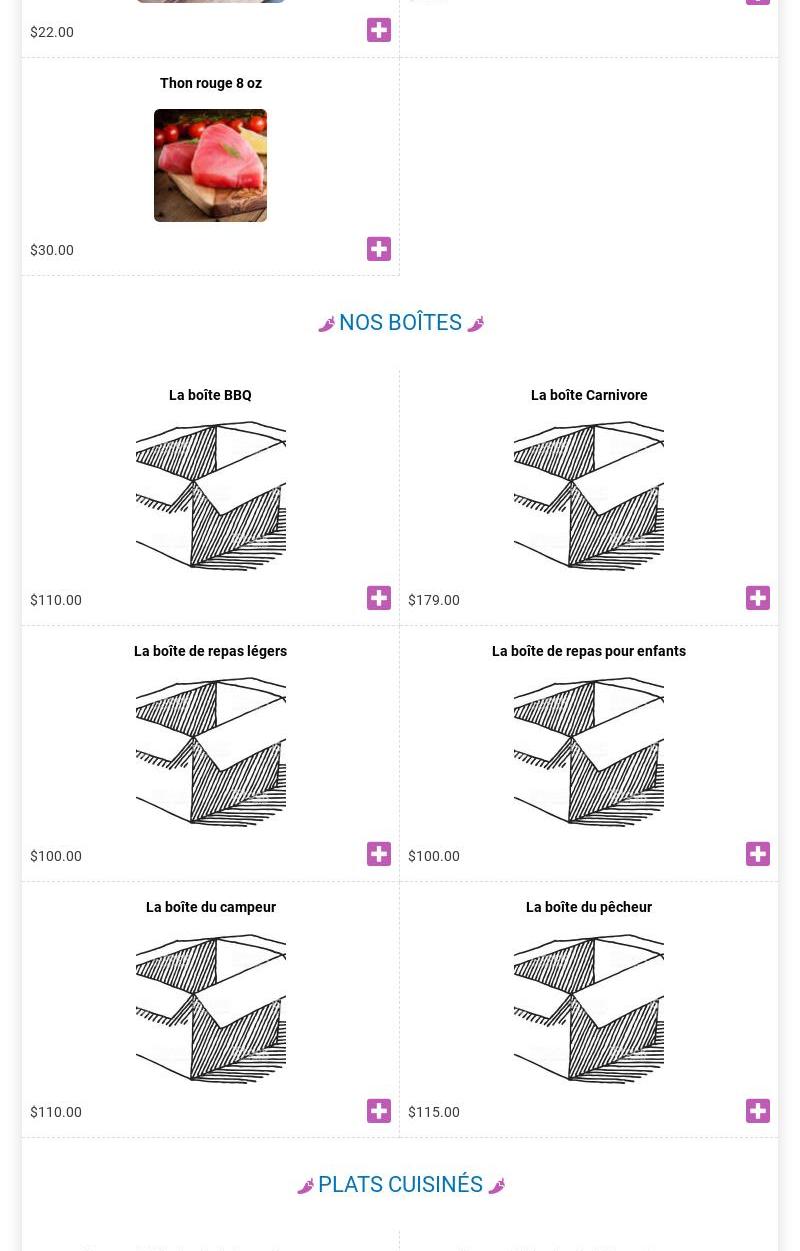 $22.00

Thon rouge 8 oz

$30.00

NOS BOÎTES

La boîte BBQ

$110.00

La boîte Carnivore

$179.00

La boîte de repas légers

$100.00

La boîte de repas pour enfants

$100.00

La boîte du campeur

$110.00

La boîte du pêcheur

$115.00

PLATS CUISINÉS